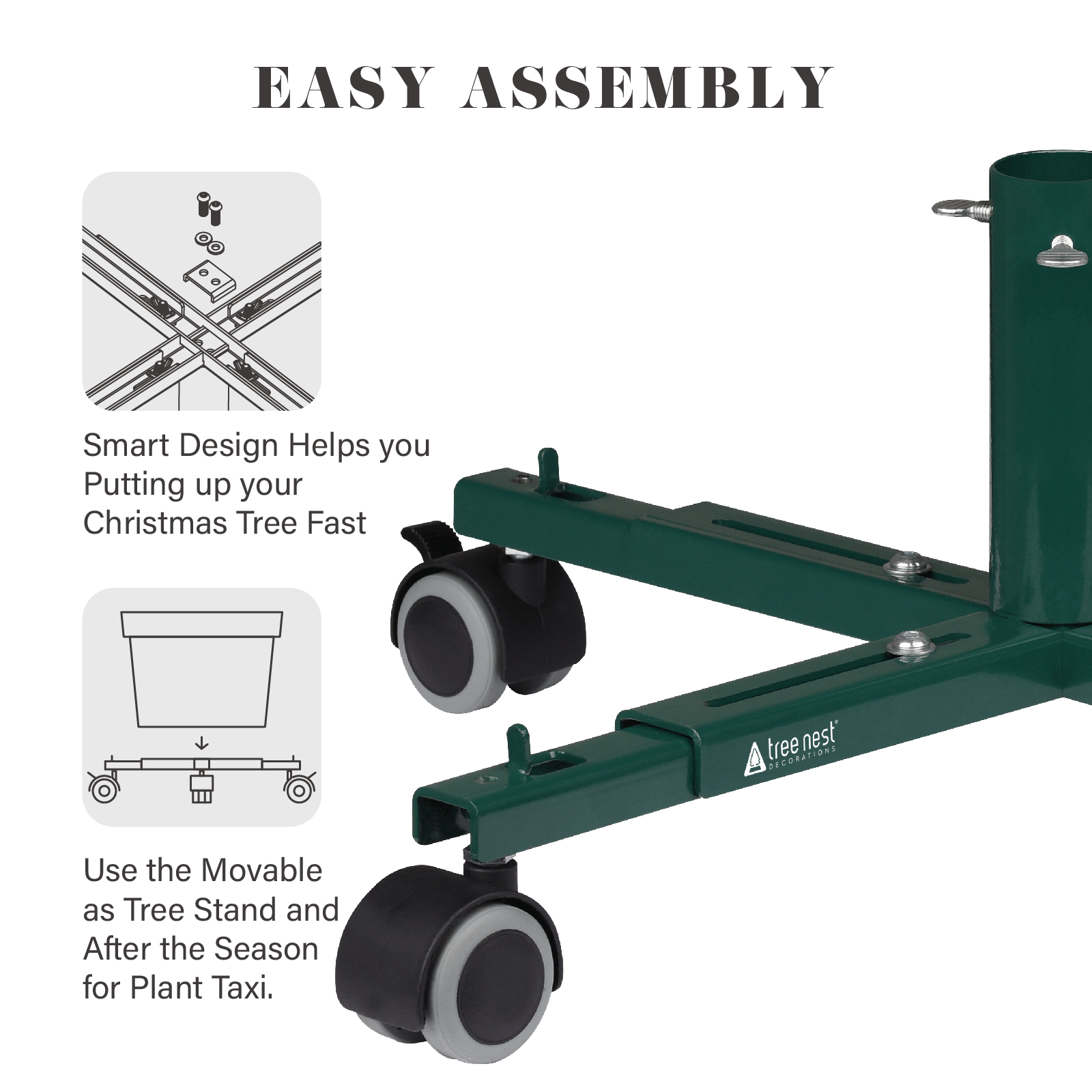 EASY ASSEMBLY

Smart Design Helps you Putting up your Christmas Tree Fast

Use the Movable as Tree Stand and After the Season for Plant Taxi.

tree nest®
DECORATIONS